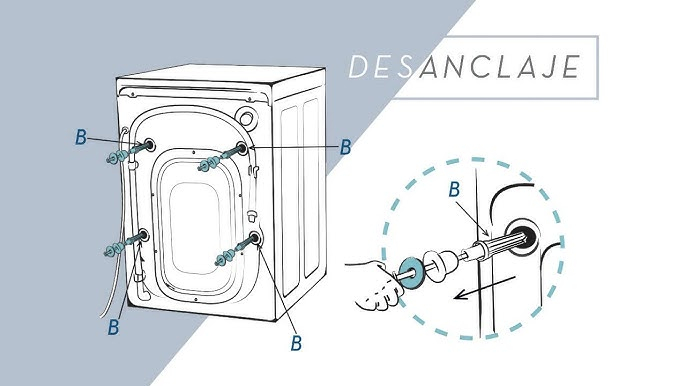 DESANCLAJE

B
B
B
B
B